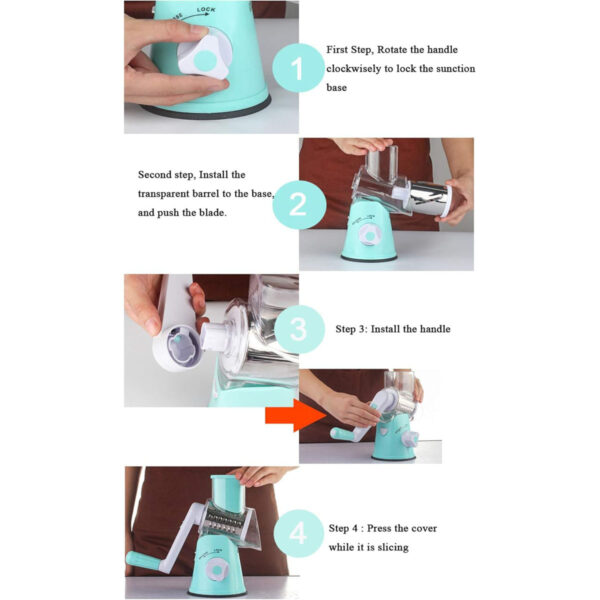 LOCK

1

First Step, Rotate the handle clockwisely to lock the sunction base

Second step, Install the transparent barrel to the base, and push the blade.

2

3

Step 3: Install the handle

4

Step 4 : Press the cover while it is slicing